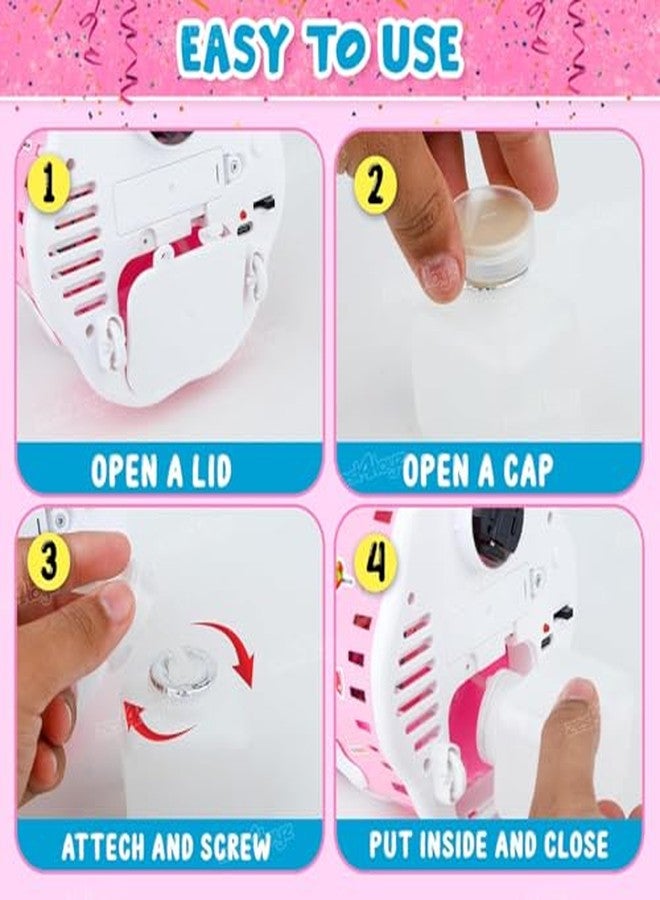 EASY TO USE

1

OPEN A LID

2

OPEN A CAP

3

ATTECH AND SCREW

4

PUT INSIDE AND CLOSE